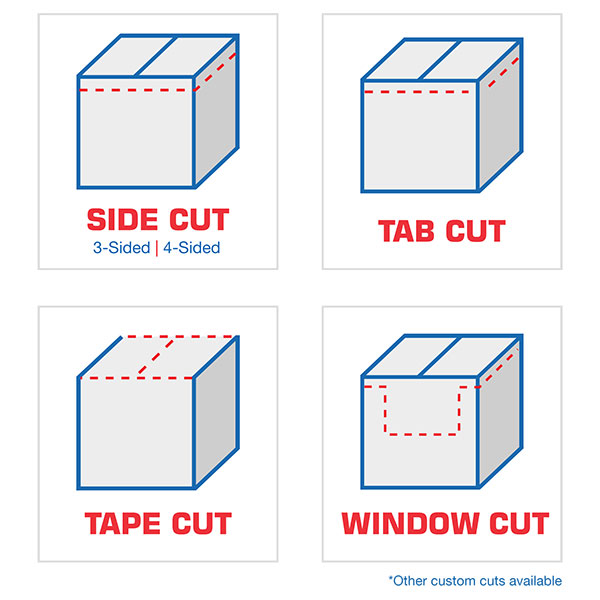 SIDE CUT
3-Sided | 4-Sided

TAB CUT

TAPE CUT

WINDOW CUT

*Other custom cuts available